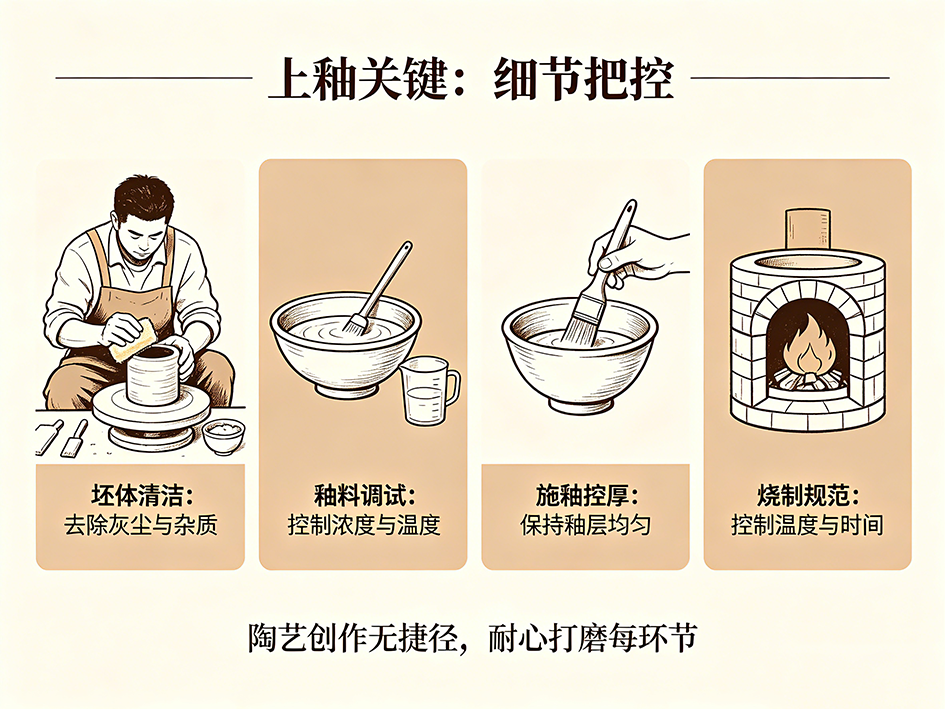 上釉关键：细节把控

坯体清洁：
去除灰尘与杂质

釉料调试：
控制浓度与温度

施釉控厚：
保持釉层均匀

烧制规范：
控制温度与时间

陶艺创作无捷径，耐心打磨每环节