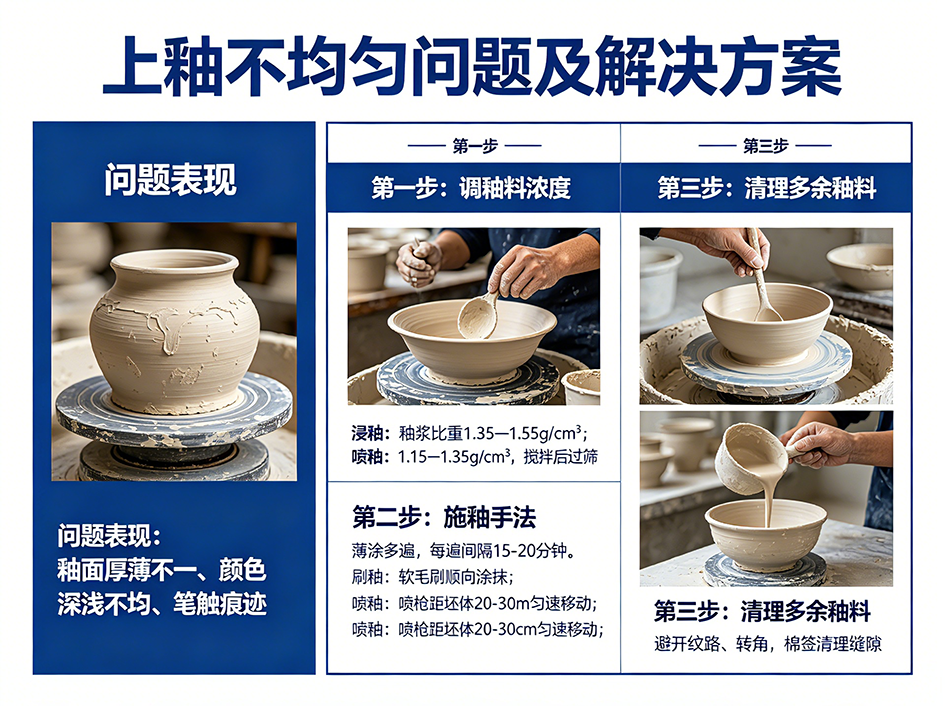 上釉不均匀问题及解决方案

问题表现

问题表现：
釉面厚薄不一、颜色深浅不均、笔触痕迹

—— 第一步 ——

第一步：调釉料浓度

浸釉：釉浆比重1.35—1.55g/cm³；
喷釉：1.15—1.35g/cm³，搅拌后过筛

第二步：施釉手法

薄涂多遍，每遍间隔15-20分钟。
刷釉：软毛刷顺向涂抹；
喷釉：喷枪距坯体20-30m匀速移动；
喷釉：喷枪距坯体20-30cm匀速移动；

—— 第三步 ——

第三步：清理多余釉料

第三步：清理多余釉料
避开纹路、转角，棉签清理缝隙