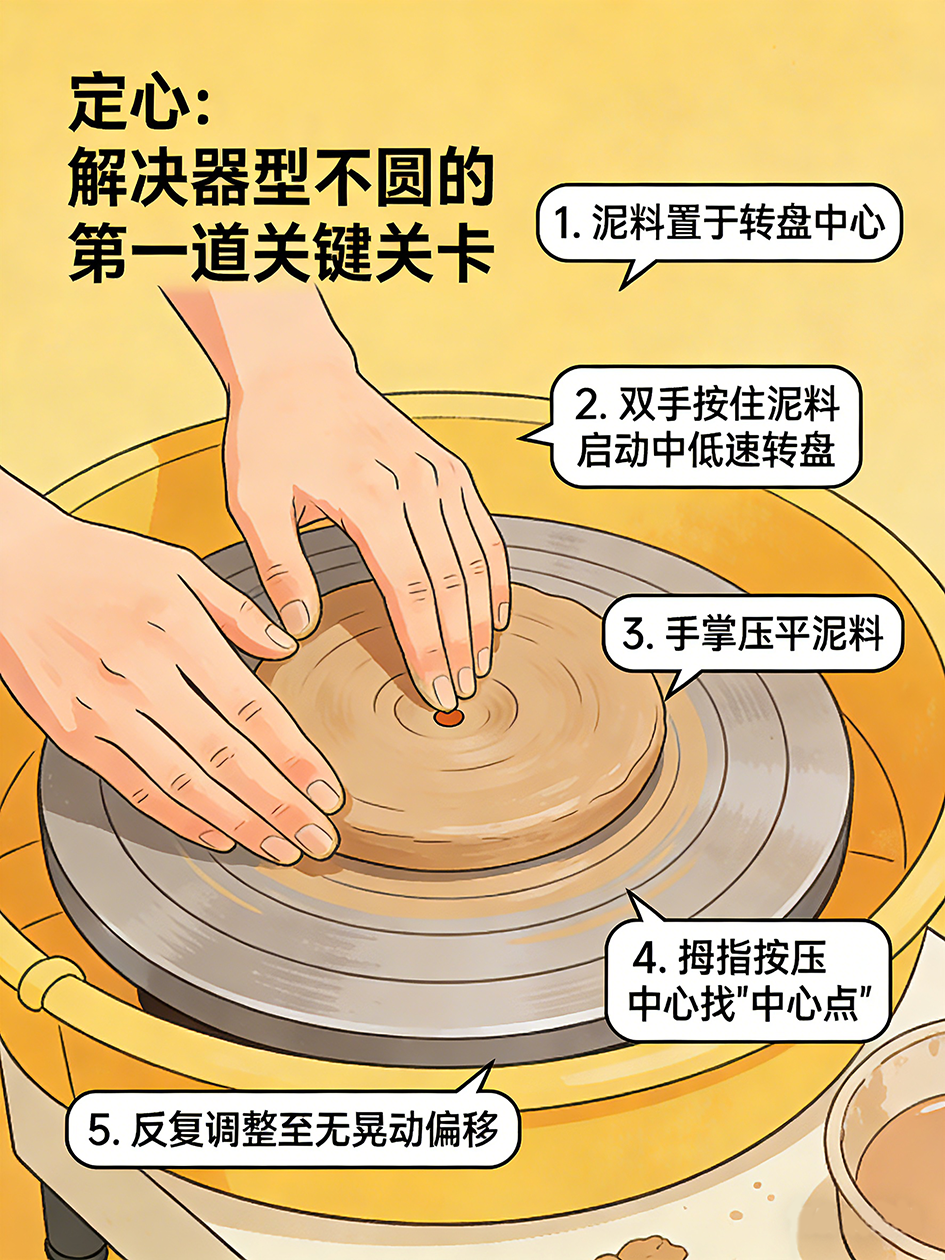 定心：
解决器型不圆的
第一道关键关卡

1. 泥料置于转盘中心

2. 双手按住泥料
启动中低速转盘

3. 手掌压平泥料

4. 拇指按压
中心找"中心点"

5. 反复调整至无晃动偏移